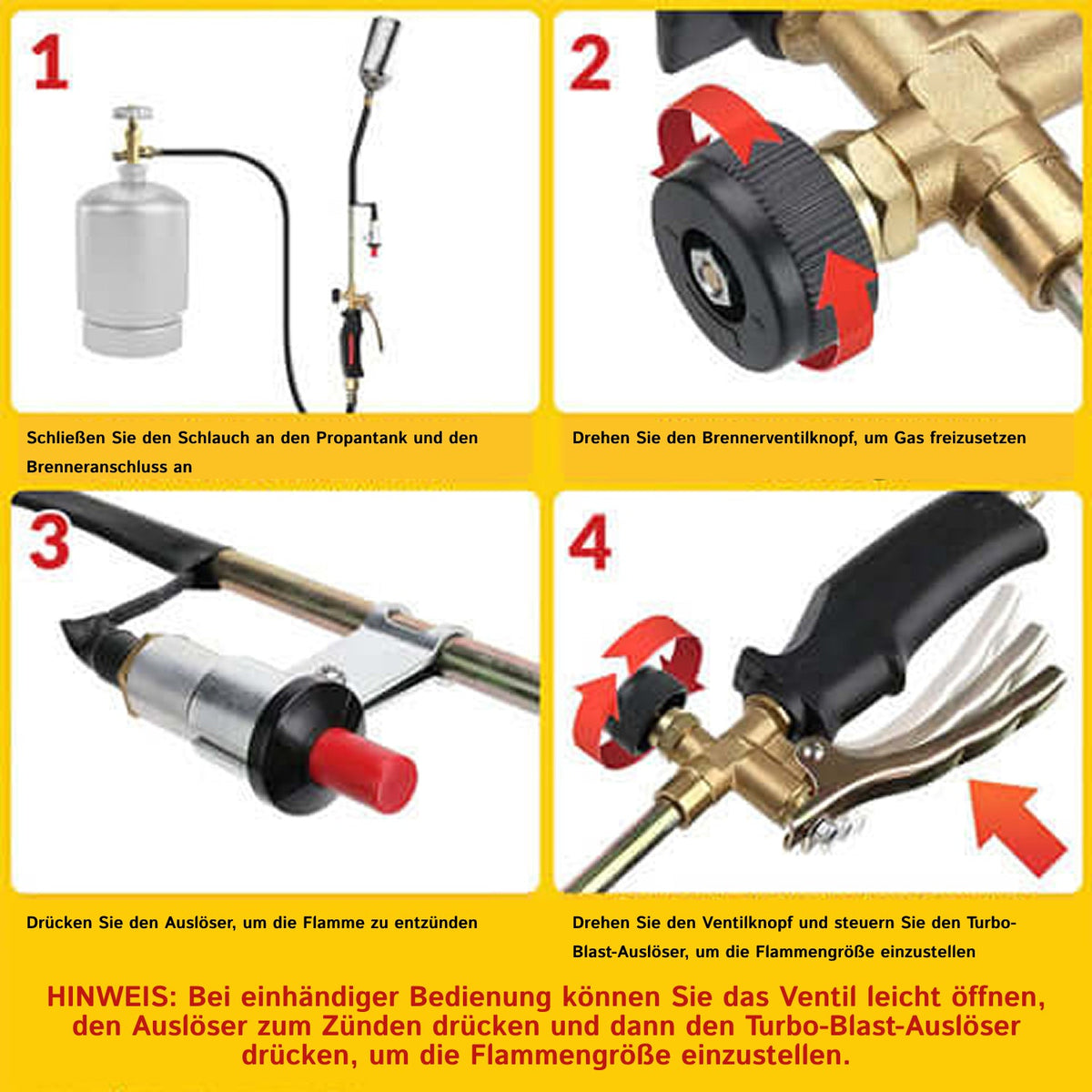 1

Schließen Sie den Schlauch an den Propantank und den Brenneranschluss an

2

Drehen Sie den Brennerventilknopf, um Gas freizusetzen

3

Drücken Sie den Auslöser, um die Flamme zu entzünden

4

Drehen Sie den Ventilknopf und steuern Sie den Turbo-Blast-Auslöser, um die Flammengröße einzustellen

HINWEIS: Bei einhändiger Bedienung können Sie das Ventil leicht öffnen, den Auslöser zum Zünden drücken und dann den Turbo-Blast-Auslöser drücken, um die Flammengröße einzustellen.