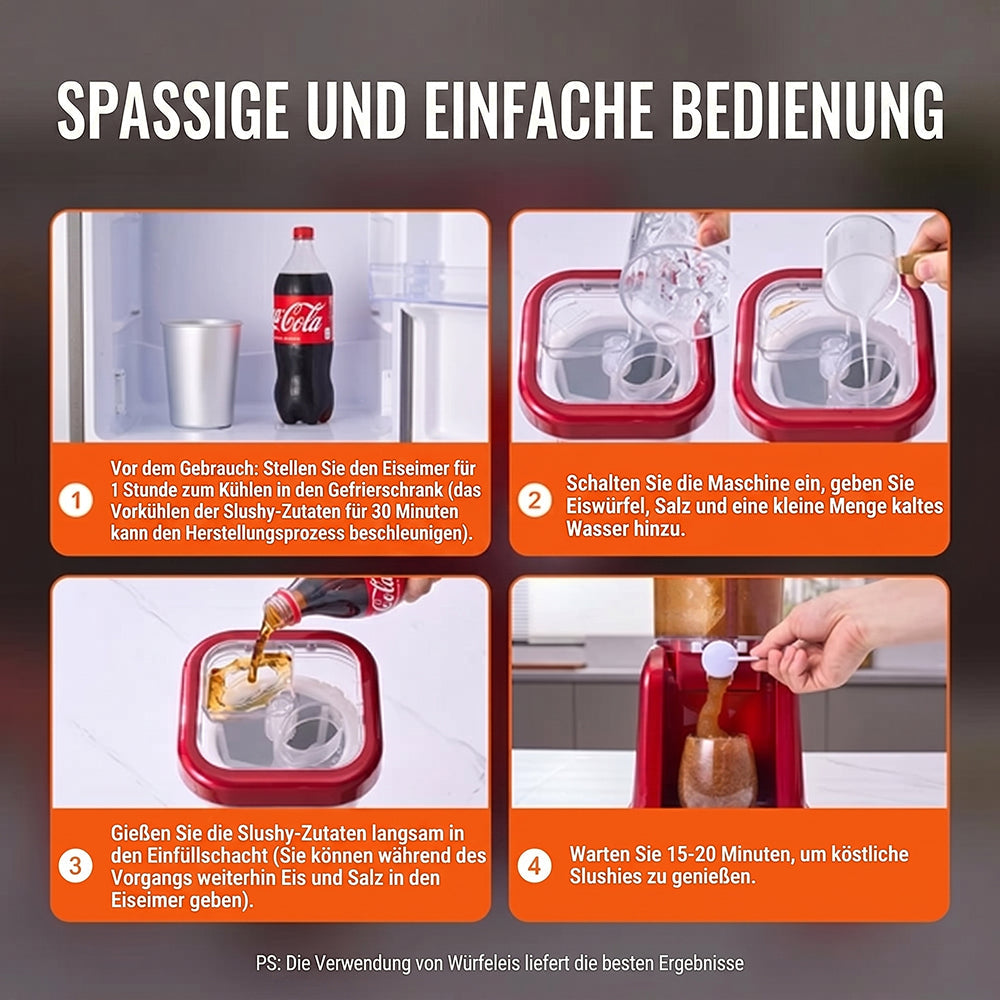 SPASSIGE UND EINFACHE BEDIENUNG

Coca-Cola

1 Vor dem Gebrauch: Stellen Sie den Eiseimer für 1 Stunde zum Kühlen in den Gefrierschrank (das Vorkühlen der Slushy-Zutaten für 30 Minuten kann den Herstellungsprozess beschleunigen).

2 Schalten Sie die Maschine ein, geben Sie Eiswürfel, Salz und eine kleine Menge kaltes Wasser hinzu.

3 Gießen Sie die Slushy-Zutaten langsam in den Einfüllschacht (Sie können während des Vorgangs weiterhin Eis und Salz in den Eiseimer geben).

4 Warten Sie 15-20 Minuten, um köstliche Slushies zu genießen.

PS: Die Verwendung von Würfeleis liefert die besten Ergebnisse