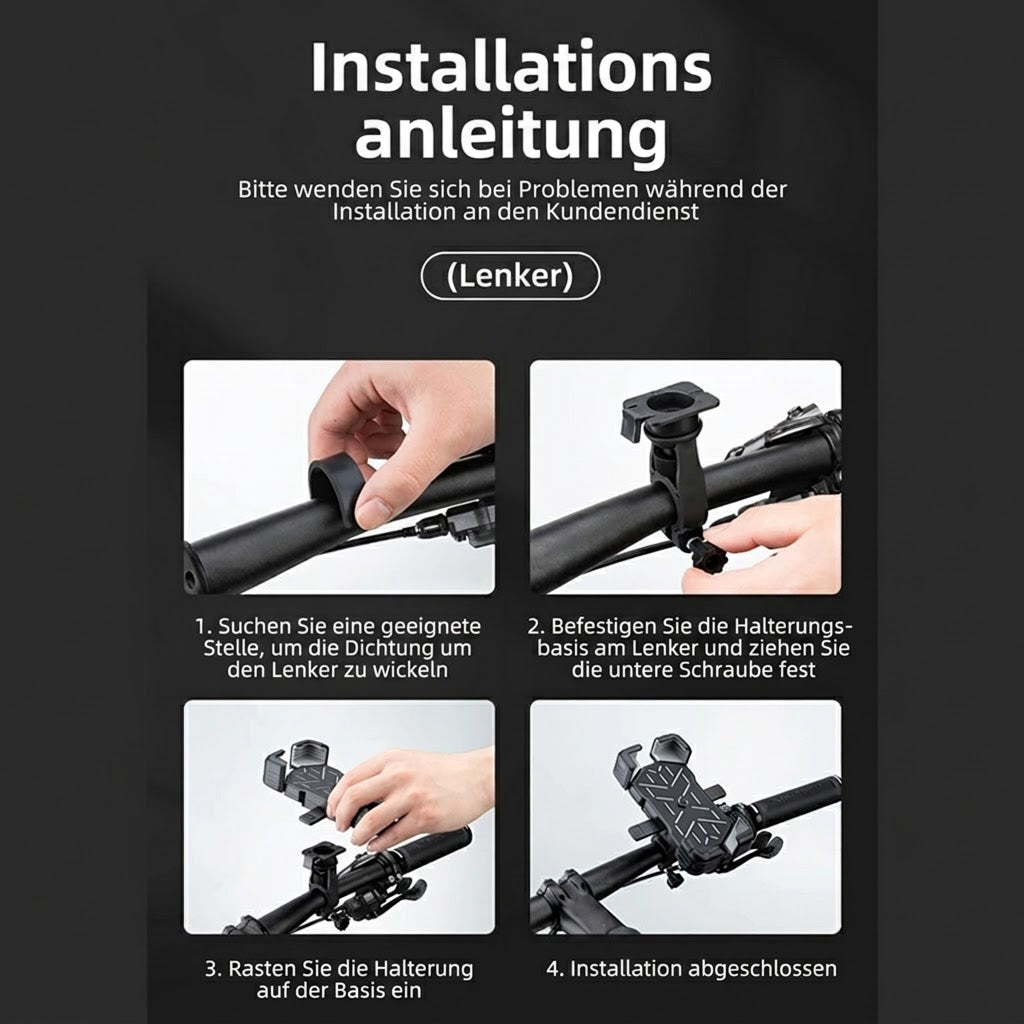 Installations anleitung

Bitte wenden Sie sich bei Problemen während der Installation an den Kundendienst

(Lenker)

1. Suchen Sie eine geeignete Stelle, um die Dichtung um den Lenker zu wickeln

2. Befestigen Sie die Halterungsbasis am Lenker und ziehen Sie die untere Schraube fest

3. Rasten Sie die Halterung auf der Basis ein

4. Installation abgeschlossen